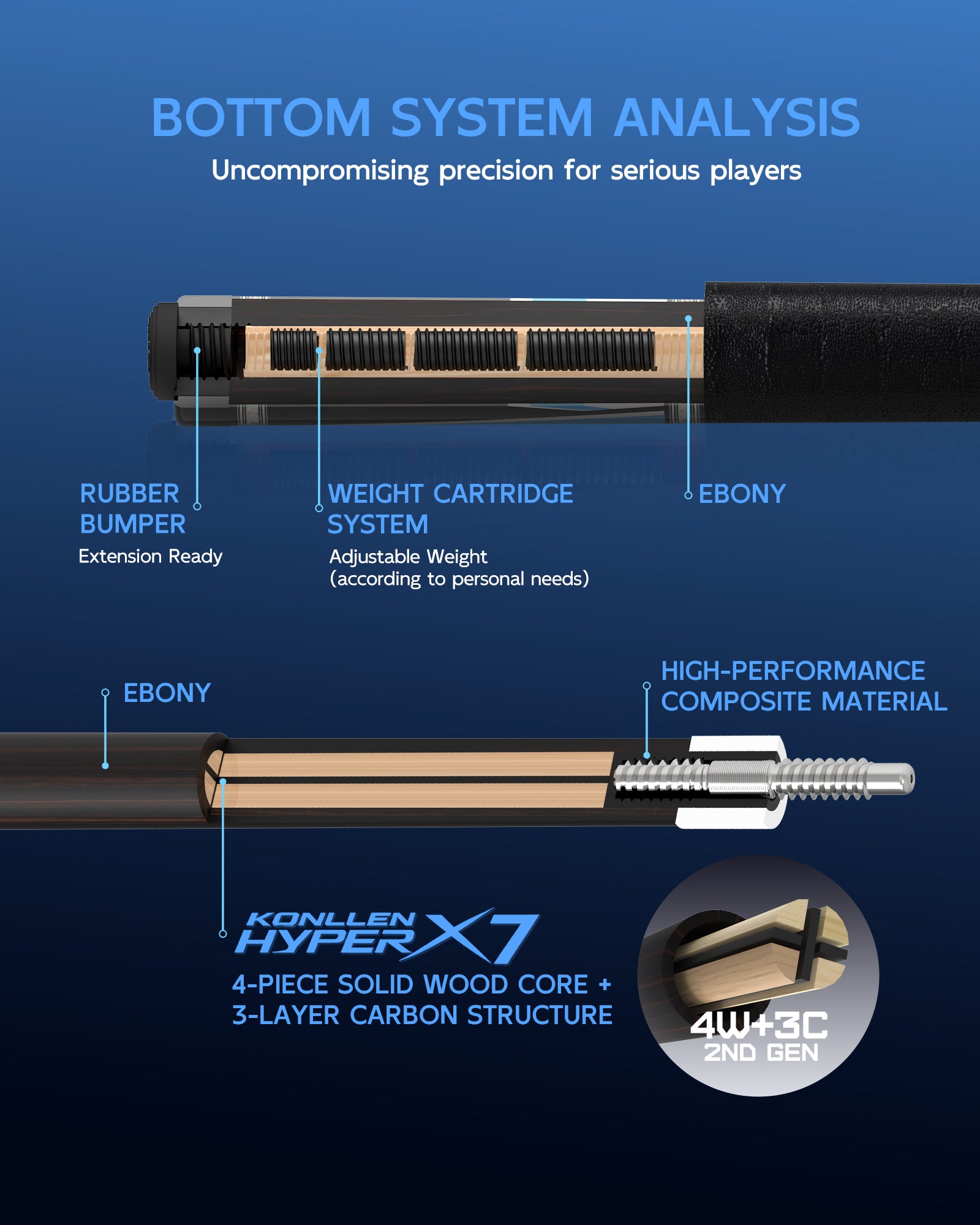 BOTTOM SYSTEM ANALYSIS

Uncompromising precision for serious players

RUBBER BUMPER
Extension Ready

WEIGHT CARTRIDGE SYSTEM
Adjustable Weight
(according to personal needs)

EBONY

EBONY

HIGH-PERFORMANCE COMPOSITE MATERIAL

KONLLEN HYPER X7

4-PIECE SOLID WOOD CORE + 3-LAYER CARBON STRUCTURE

4W+3C
2ND GEN