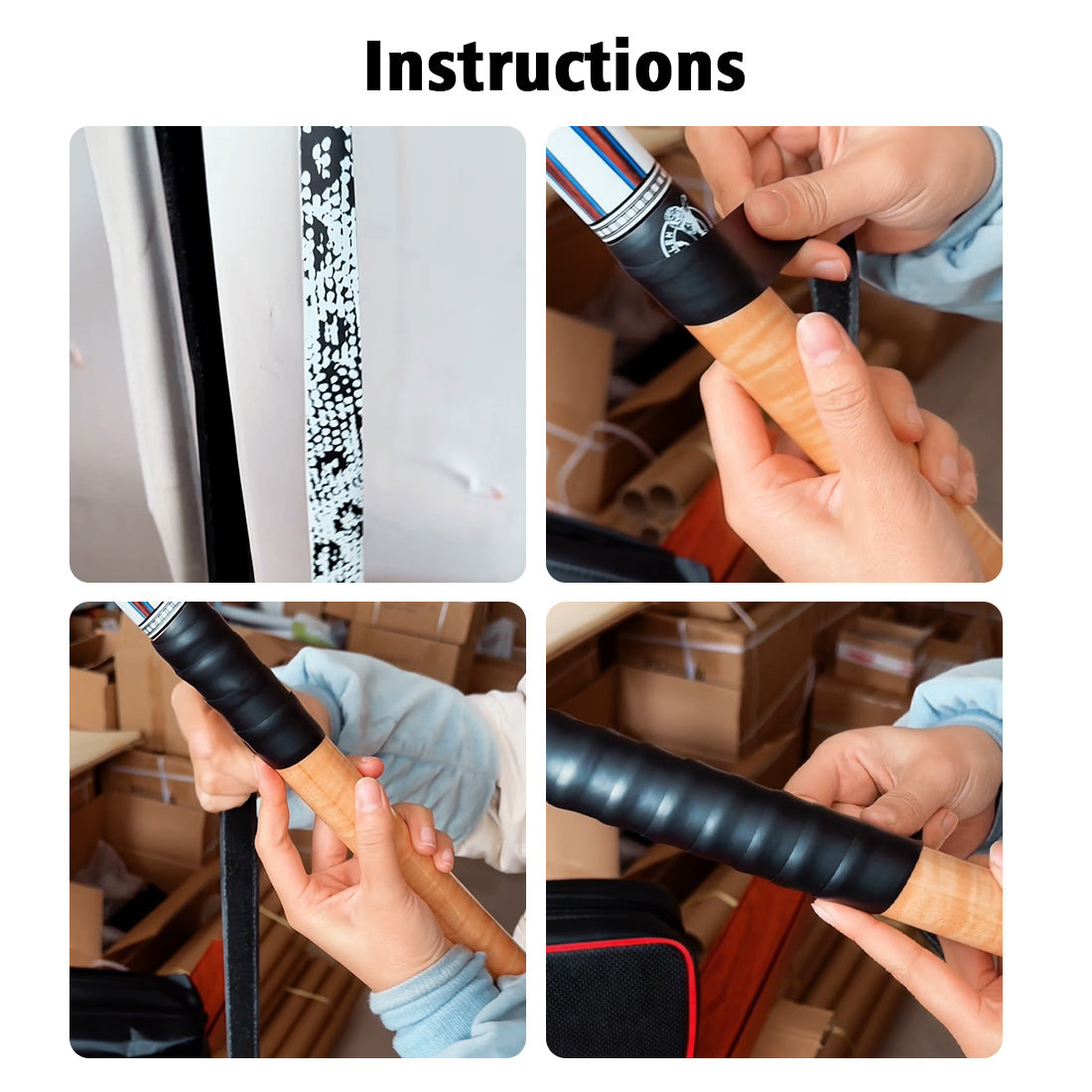 Instructions