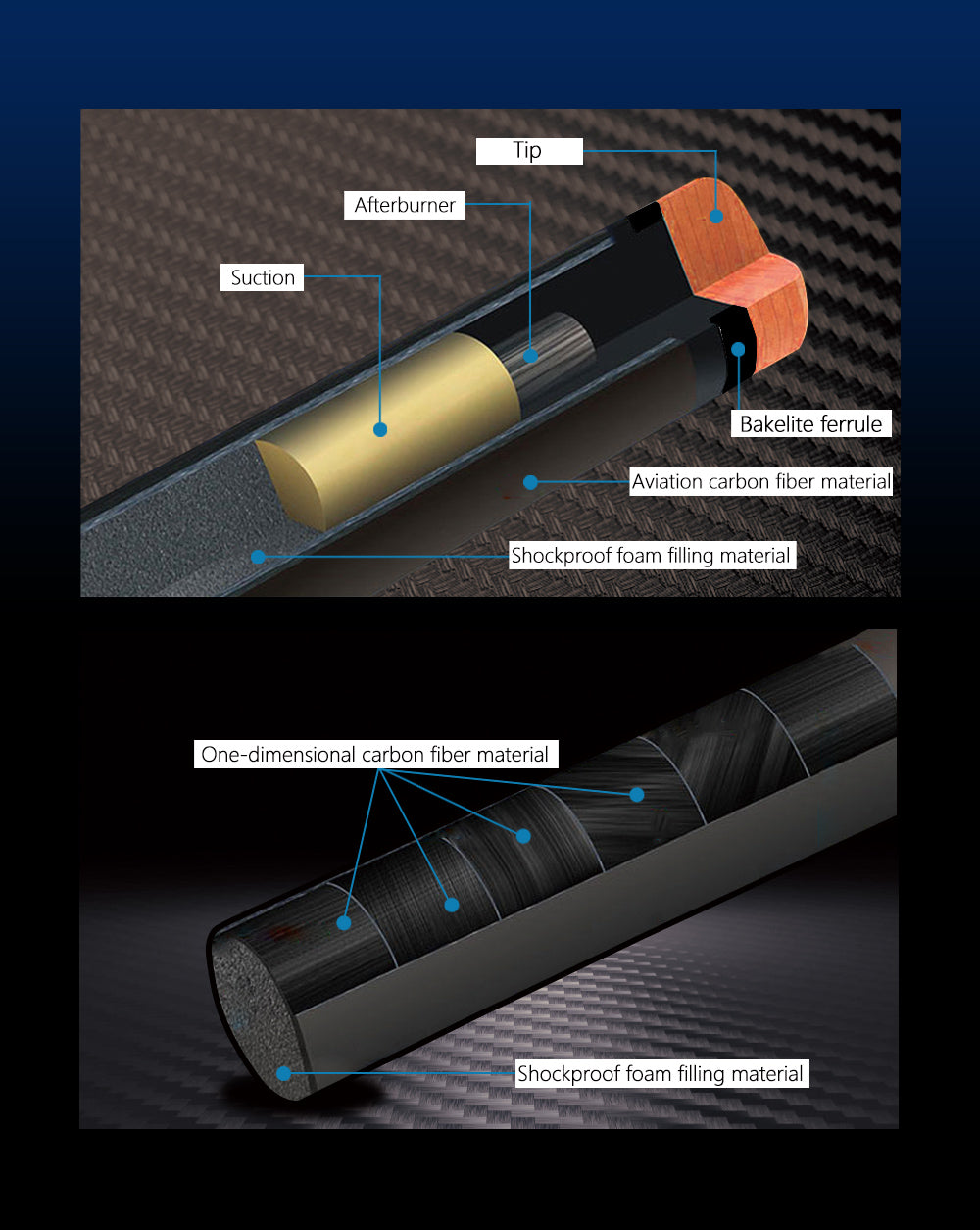 Tip

Afterburner

Suction

Bakelite ferrule

Aviation carbon fiber material

Shockproof foam filling material

One-dimensional carbon fiber material

Shockproof foam filling material