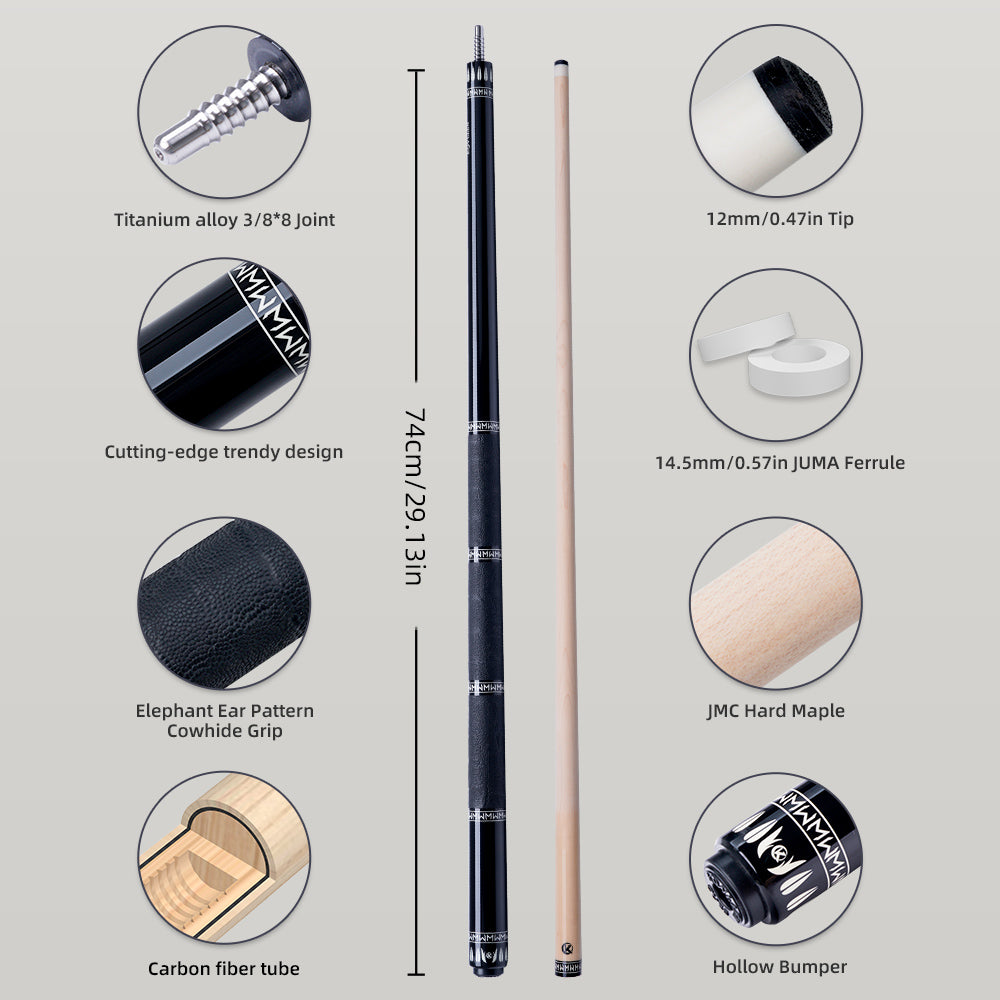 Titanium alloy 3/8*8 Joint

Cutting-edge trendy design

Elephant Ear Pattern
Cowhide Grip

Carbon fiber tube

74cm/29.13in

12mm/0.47in Tip

14.5mm/0.57in JUMA Ferrule

JMC Hard Maple

Hollow Bumper