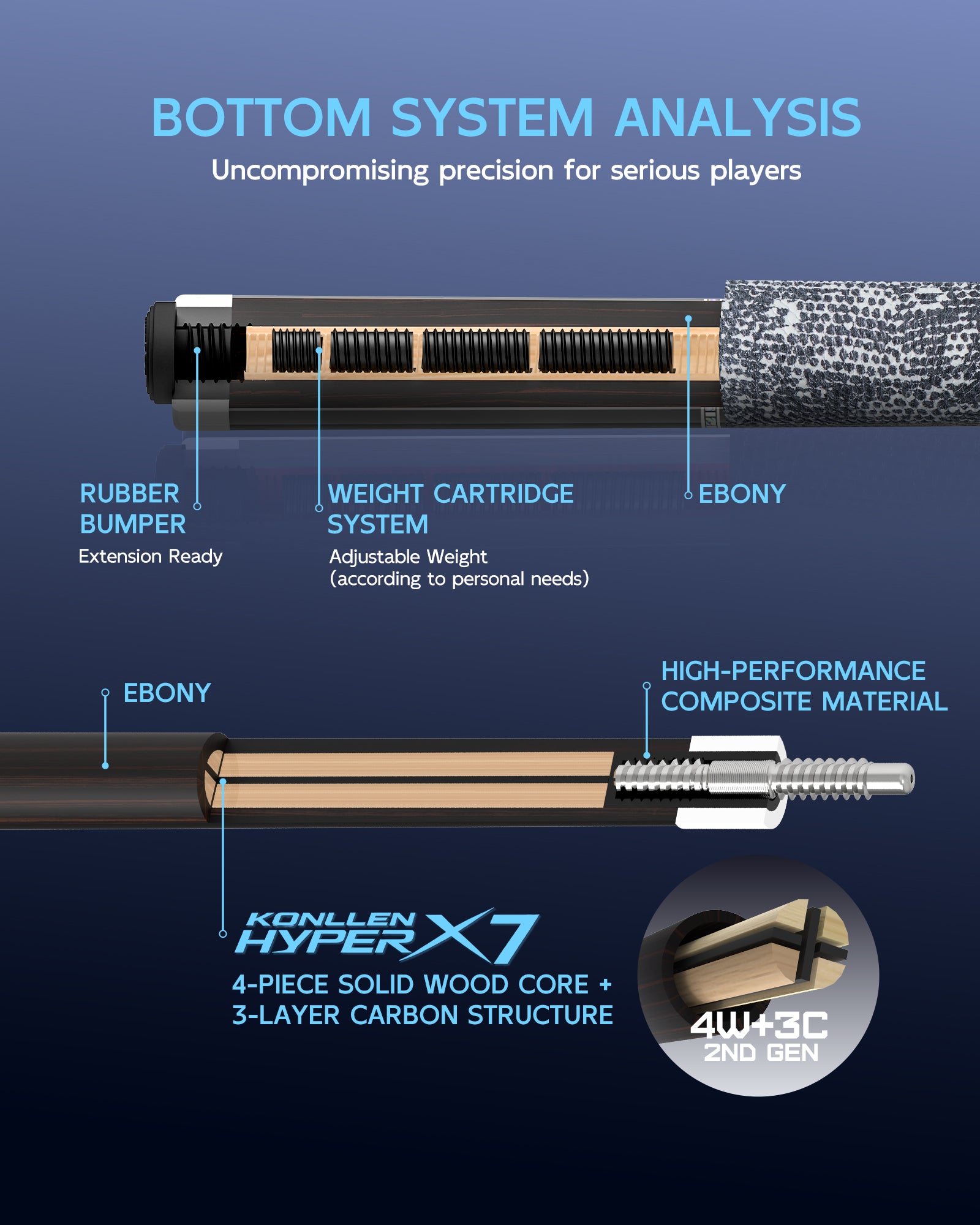 BOTTOM SYSTEM ANALYSIS

Uncompromising precision for serious players

RUBBER BUMPER
Extension Ready

WEIGHT CARTRIDGE SYSTEM
Adjustable Weight
(according to personal needs)

EBONY

EBONY

HIGH-PERFORMANCE COMPOSITE MATERIAL

KONLLEN HYPER X7

4-PIECE SOLID WOOD CORE + 3-LAYER CARBON STRUCTURE

4W+3C
2ND GEN